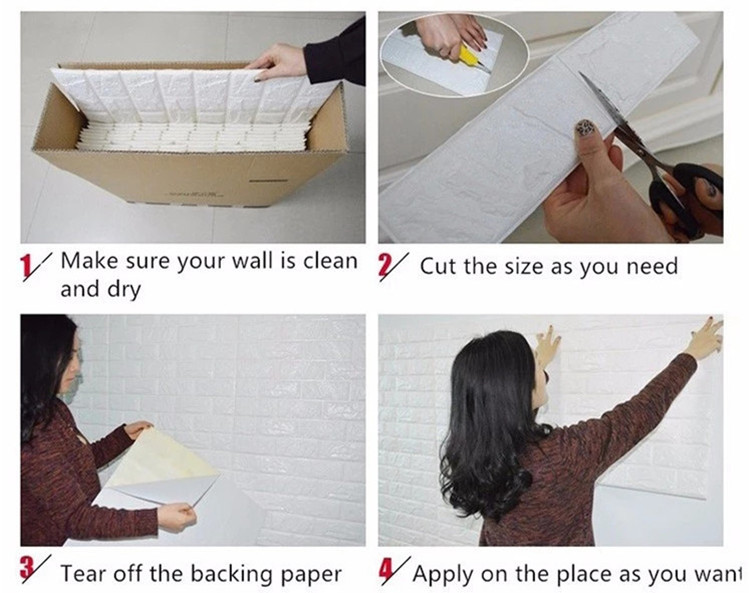 1/ Make sure your wall is clean and dry

2/ Cut the size as you need

3/ Tear off the backing paper

4/ Apply on the place as you want