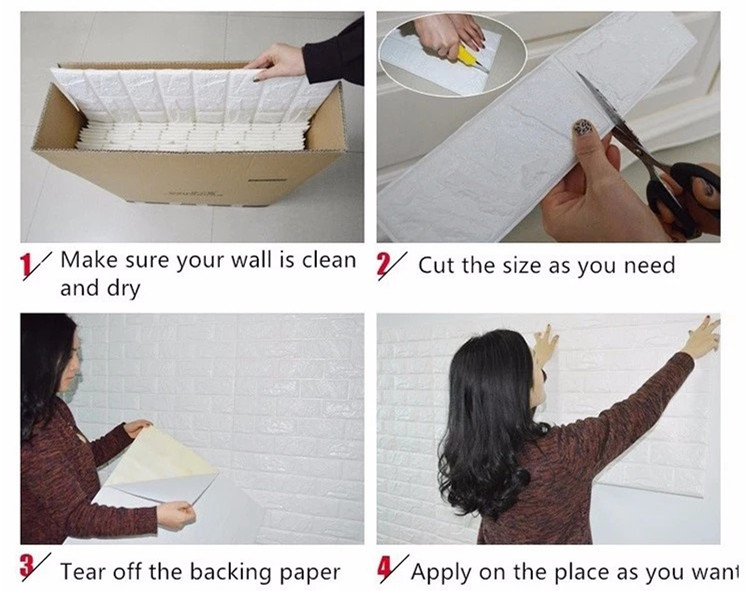 1/ Make sure your wall is clean and dry

2/ Cut the size as you need

3/ Tear off the backing paper

4/ Apply on the place as you want